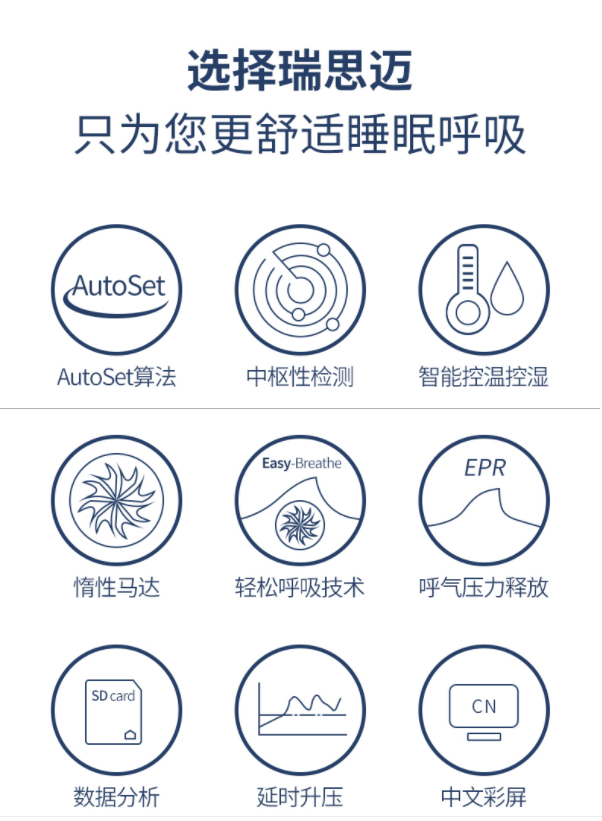 选择瑞思迈
只为您更舒适睡眠呼吸

AutoSet

AutoSet算法

中枢性检测

智能控温控湿

惰性马达

Easy-Breathe

轻松呼吸技术

EPR

呼气压力释放

SD card

数据分析

延时升压

CN

中文彩屏